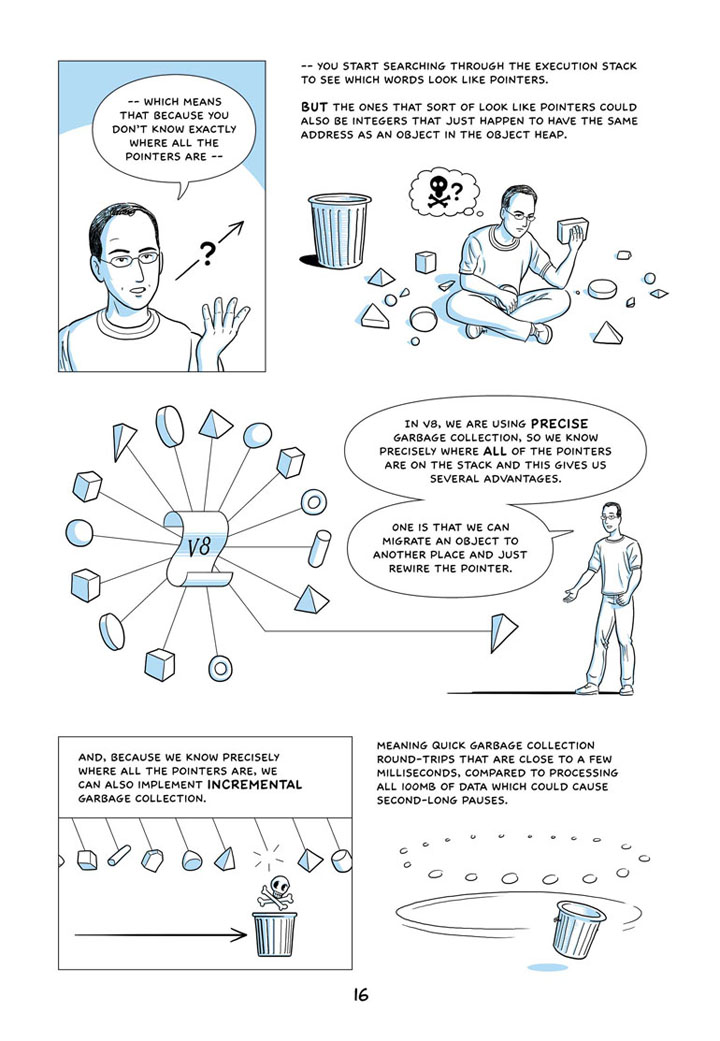 -- WHICH MEANS THAT BECAUSE YOU DON'T KNOW EXACTLY WHERE ALL THE POINTERS ARE --

?

-- YOU START SEARCHING THROUGH THE EXECUTION STACK TO SEE WHICH WORDS LOOK LIKE POINTERS.

BUT THE ONES THAT SORT OF LOOK LIKE POINTERS COULD ALSO BE INTEGERS THAT JUST HAPPEN TO HAVE THE SAME ADDRESS AS AN OBJECT IN THE OBJECT HEAP.

?

V8

IN V8, WE ARE USING PRECISE GARBAGE COLLECTION, SO WE KNOW PRECISELY WHERE ALL OF THE POINTERS ARE ON THE STACK AND THIS GIVES US SEVERAL ADVANTAGES.

ONE IS THAT WE CAN MIGRATE AN OBJECT TO ANOTHER PLACE AND JUST REWIRE THE POINTER.

AND, BECAUSE WE KNOW PRECISELY WHERE ALL THE POINTERS ARE, WE CAN ALSO IMPLEMENT INCREMENTAL GARBAGE COLLECTION.

MEANING QUICK GARBAGE COLLECTION ROUND-TRIPS THAT ARE CLOSE TO A FEW MILLISECONDS, COMPARED TO PROCESSING ALL 100MB OF DATA WHICH COULD CAUSE SECOND-LONG PAUSES.

16