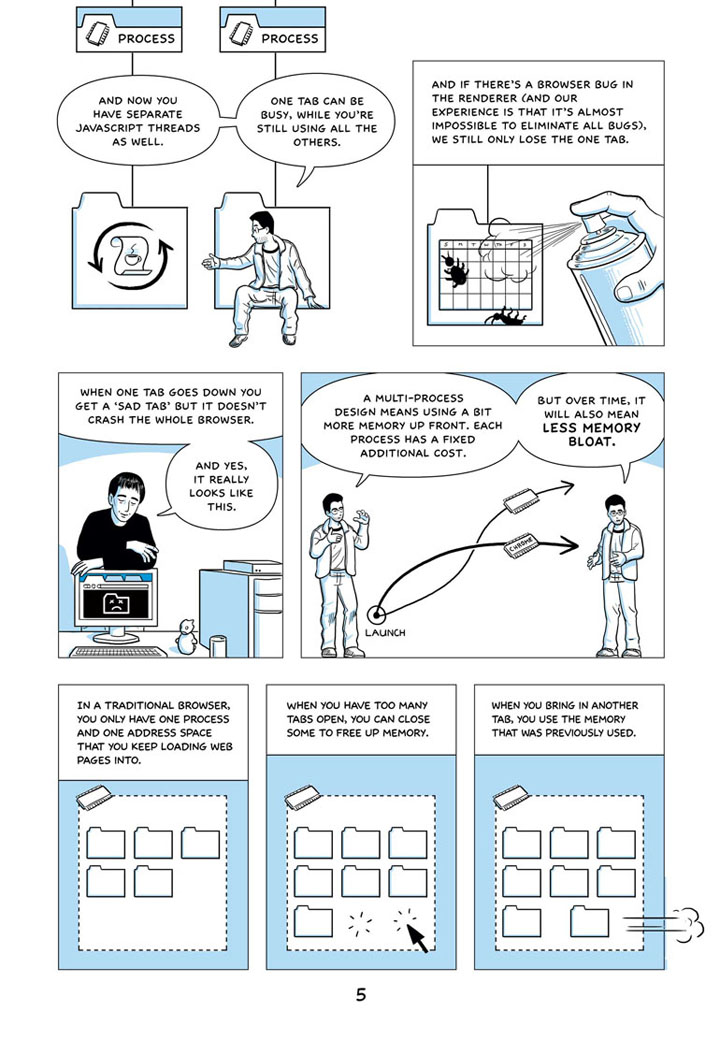 PROCESS

PROCESS

AND NOW YOU HAVE SEPARATE JAVASCRIPT THREADS AS WELL.

ONE TAB CAN BE BUSY, WHILE YOU'RE STILL USING ALL THE OTHERS.

AND IF THERE'S A BROWSER BUG IN THE RENDERER (AND OUR EXPERIENCE IS THAT IT'S ALMOST IMPOSSIBLE TO ELIMINATE ALL BUGS), WE STILL ONLY LOSE THE ONE TAB.

S M T W T F S

WHEN ONE TAB GOES DOWN YOU GET A 'SAD TAB' BUT IT DOESN'T CRASH THE WHOLE BROWSER.

AND YES, IT REALLY LOOKS LIKE THIS.

A MULTI-PROCESS DESIGN MEANS USING A BIT MORE MEMORY UP FRONT. EACH PROCESS HAS A FIXED ADDITIONAL COST.

BUT OVER TIME, IT WILL ALSO MEAN LESS MEMORY BLOAT.

CHROME

LAUNCH

IN A TRADITIONAL BROWSER, YOU ONLY HAVE ONE PROCESS AND ONE ADDRESS SPACE THAT YOU KEEP LOADING WEB PAGES INTO.

WHEN YOU HAVE TOO MANY TABS OPEN, YOU CAN CLOSE SOME TO FREE UP MEMORY.

WHEN YOU BRING IN ANOTHER TAB, YOU USE THE MEMORY THAT WAS PREVIOUSLY USED.

5