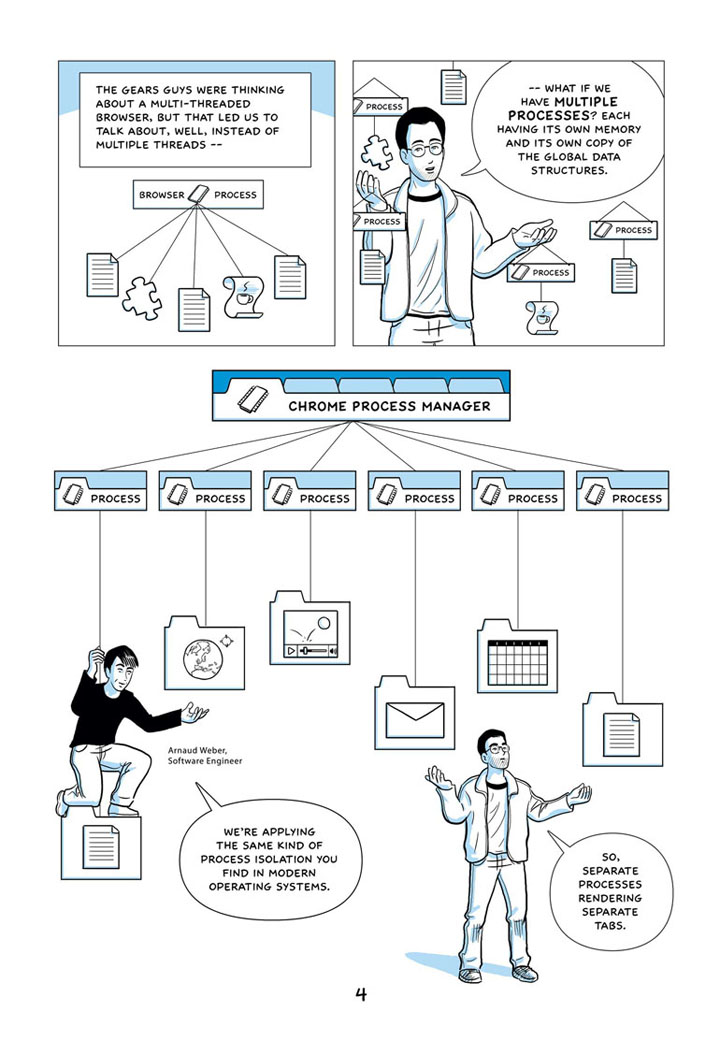 THE GEARS GUYS WERE THINKING ABOUT A MULTI-THREADED BROWSER, BUT THAT LED US TO TALK ABOUT, WELL, INSTEAD OF MULTIPLE THREADS --

BROWSER PROCESS

PROCESS

PROCESS

-- WHAT IF WE HAVE MULTIPLE PROCESSES? EACH HAVING ITS OWN MEMORY AND ITS OWN COPY OF THE GLOBAL DATA STRUCTURES.

PROCESS

PROCESS

CHROME PROCESS MANAGER

PROCESS

PROCESS

PROCESS

PROCESS

PROCESS

PROCESS

Arnaud Weber, Software Engineer

WE'RE APPLYING THE SAME KIND OF PROCESS ISOLATION YOU FIND IN MODERN OPERATING SYSTEMS.

SO, SEPARATE PROCESSES RENDERING SEPARATE TABS.

4